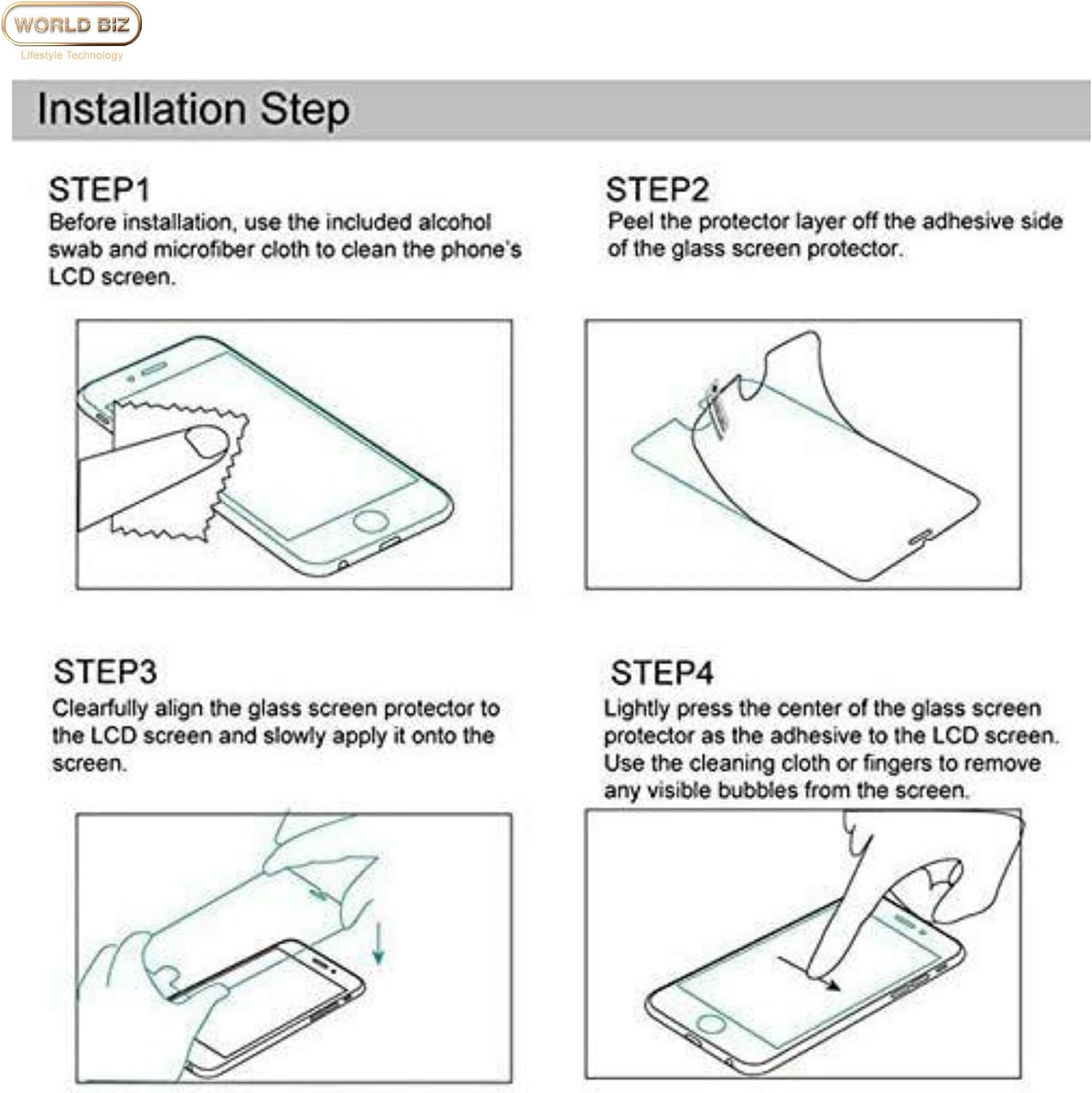 WORLD BIZ
Lifestyle Technology

Installation Step

STEP1
Before installation, use the included alcohol swab and microfiber cloth to clean the phone's LCD screen.

STEP2
Peel the protector layer off the adhesive side of the glass screen protector.

STEP3
Clearfully align the glass screen protector to the LCD screen and slowly apply it onto the screen.

STEP4
Lightly press the center of the glass screen protector as the adhesive to the LCD screen. Use the cleaning cloth or fingers to remove any visible bubbles from the screen.